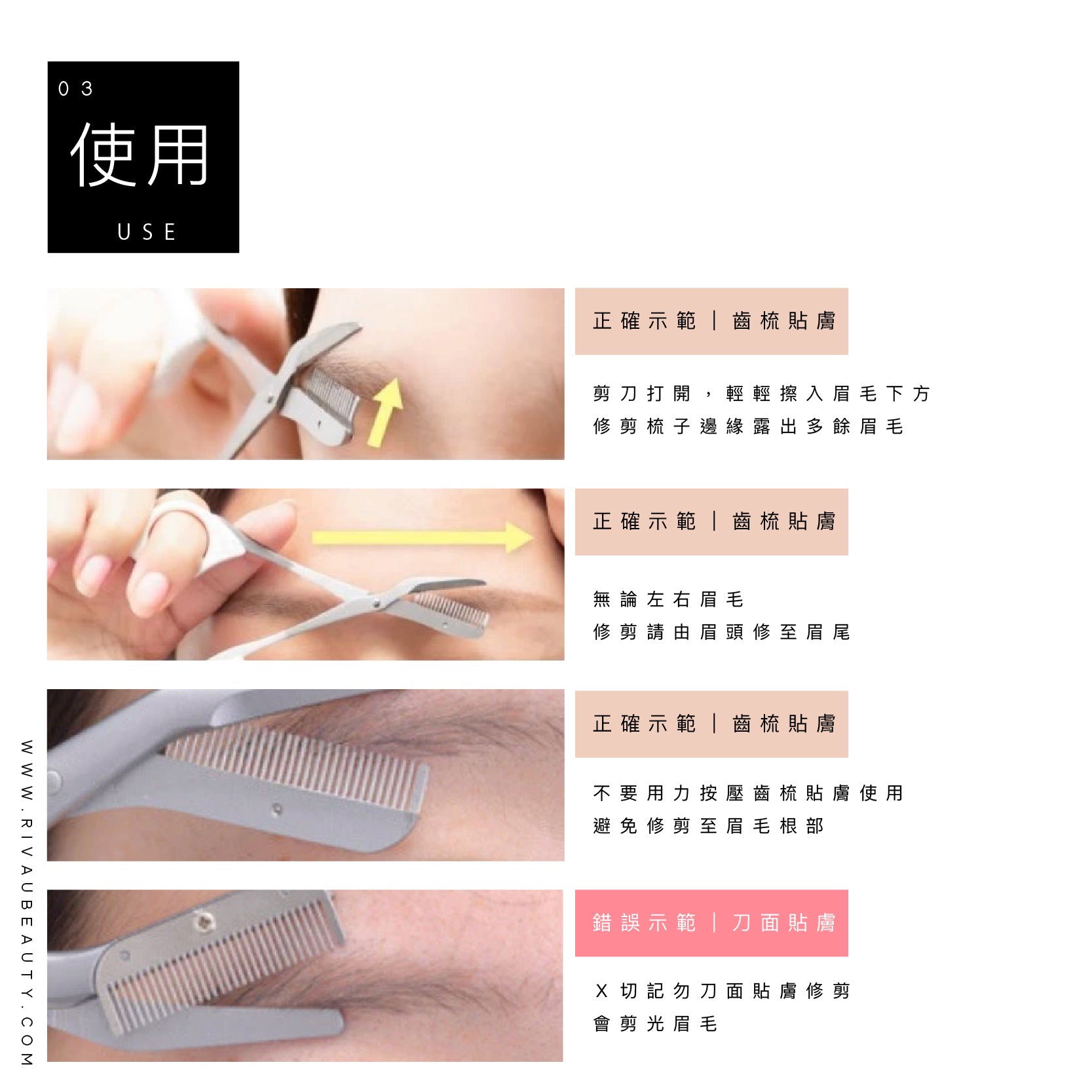 03
使用
USE

正確示範 | 齒梳貼膚

剪刀打開，輕輕擦入眉毛下方
修剪梳子邊緣露出多餘眉毛

正確示範 | 齒梳貼膚

無論左右眉毛
修剪請由眉頭修至眉尾

正確示範 | 齒梳貼膚

不要用力按壓齒梳貼膚使用
避免修剪至眉毛根部

錯誤示範 | 刀面貼膚

X 切記勿刀面貼膚修剪
會剪光眉毛

WWW.RIVAUBEAUTY.COM