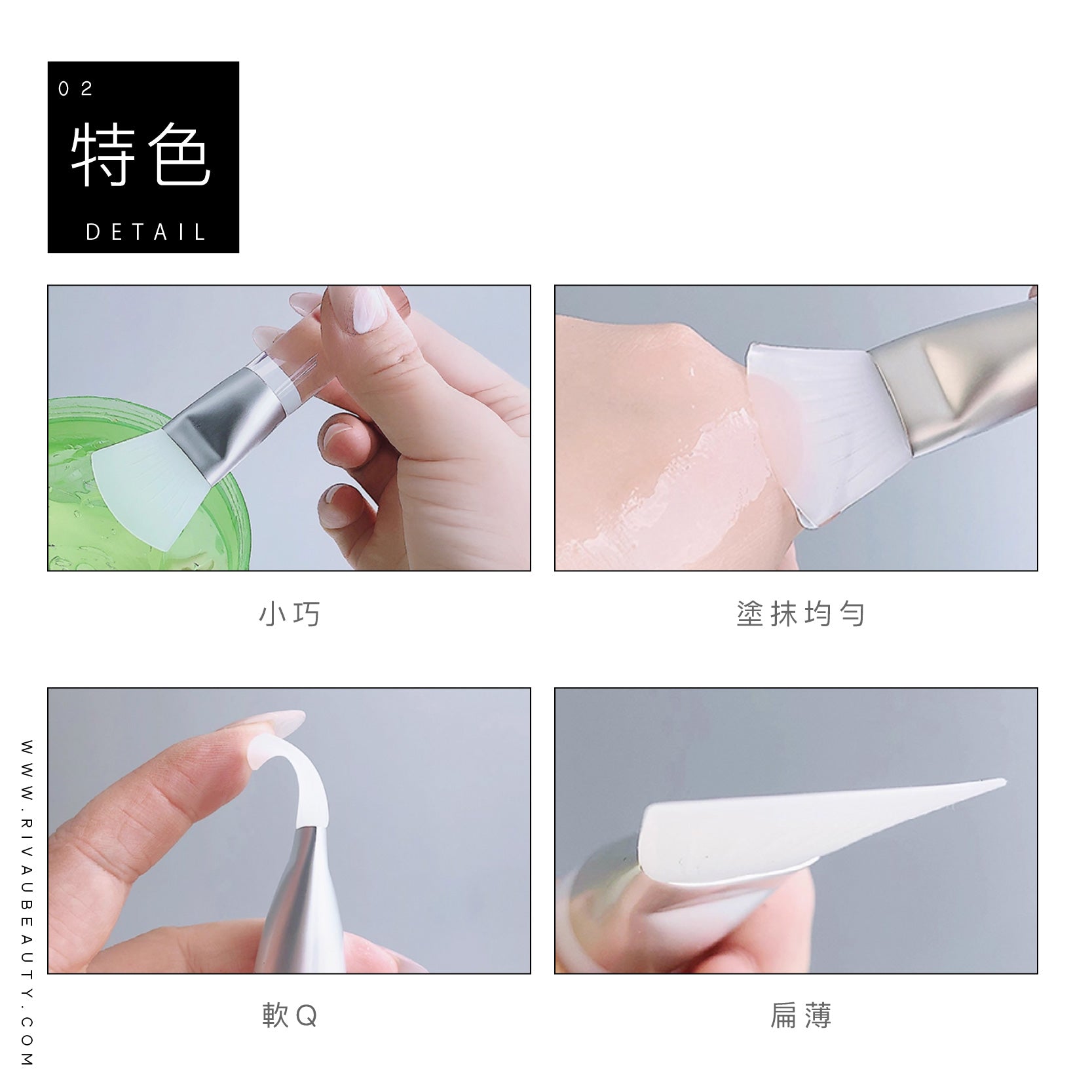 02
特色
DETAIL

小巧

塗抹均勻

軟Q

扁薄

WWW.RIVAUBEAUTY.COM