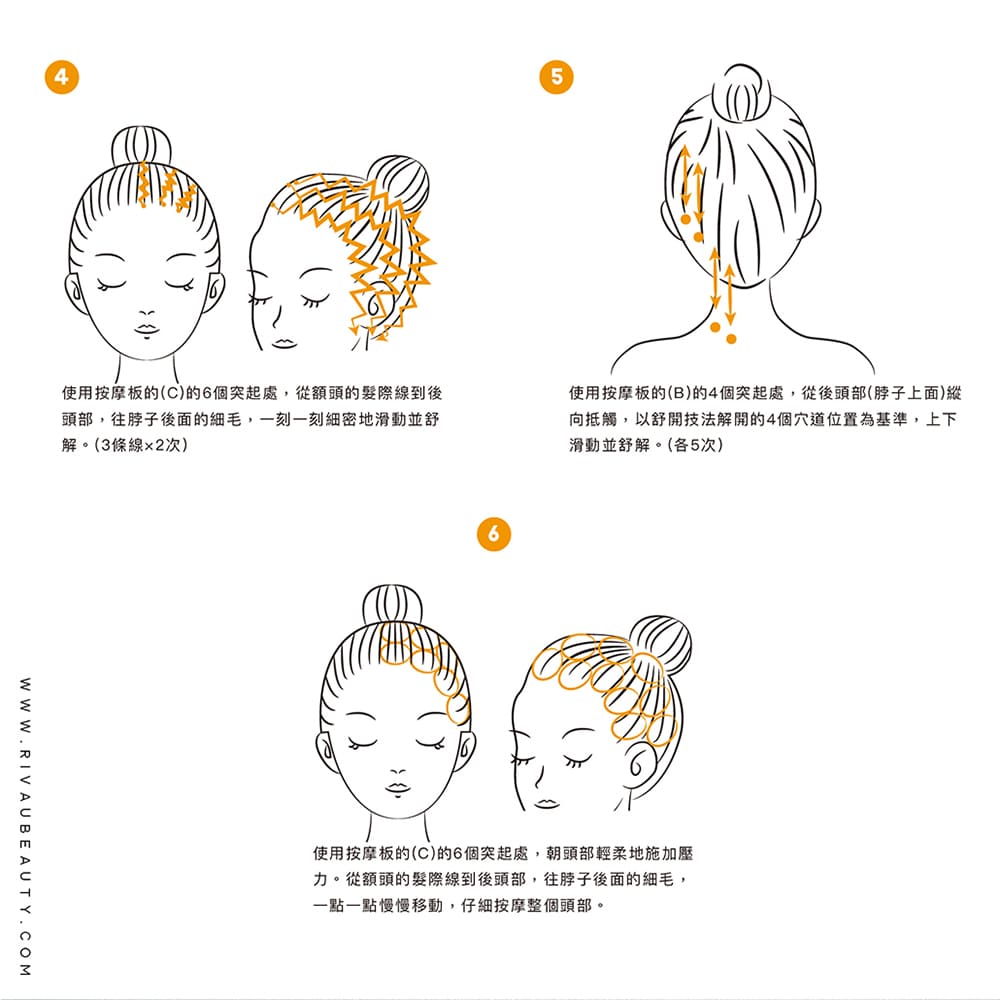 4

使用按摩板的(C)的6個突起處，從額頭的髮際線到後頭部，往脖子後面的細毛，一刻一刻細密地滑動並舒解。(3條線×2次)

5

使用按摩板的(B)的4個突起處，從後頭部(脖子上面)縱向抵觸，以舒開技法解開的4個穴道位置為基準，上下滑動並舒解。(各5次)

6

使用按摩板的(C)的6個突起處，朝頭部輕柔地施加壓力。從額頭的髮際線到後頭部，往脖子後面的細毛，一點一點慢慢移動，仔細按摩整個頭部。

WWW.RIVAUBEAUTY.COM