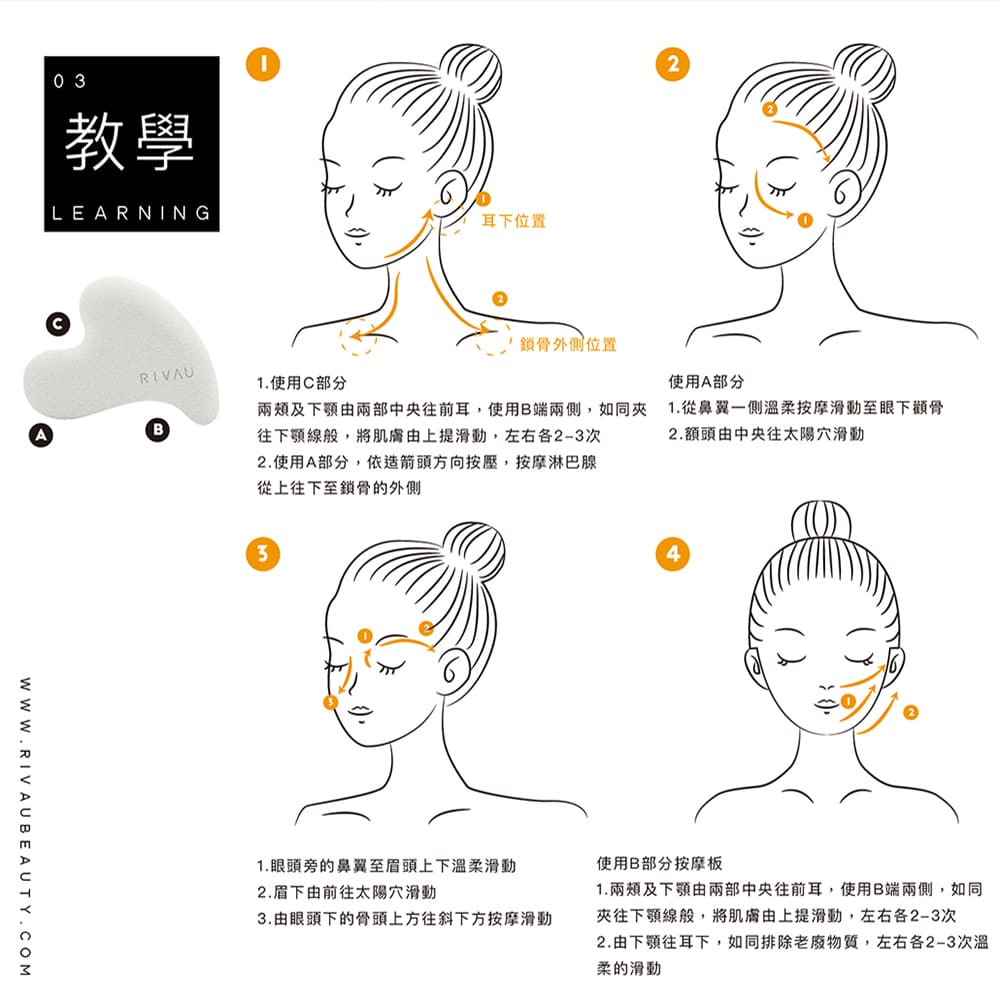 03
教學
LEARNING

C
RIVAU
A
B

WWW.RIVAUBEAUTY.COM

1
1
耳下位置
2
鎖骨外側位置

1.使用C部分
兩頰及下顎由兩部中央往前耳，使用B端兩側，如同夾往下顎線般，將肌膚由上提滑動，左右各2-3次
2.使用A部分，依造箭頭方向按壓，按摩淋巴腺從上往下至鎖骨的外側

2
2
1

使用A部分
1.從鼻翼一側溫柔按摩滑動至眼下顴骨
2.額頭由中央往太陽穴滑動

3
1
2
3

1.眼頭旁的鼻翼至眉頭上下溫柔滑動
2.眉下由前往太陽穴滑動
3.由眼頭下的骨頭上方往斜下方按摩滑動

4
1
2

使用B部分按摩板
1.兩頰及下顎由兩部中央往前耳，使用B端兩側，如同夾往下顎線般，將肌膚由上提滑動，左右各2-3次
2.由下顎往耳下，如同排除老廢物質，左右各2-3次溫柔的滑動