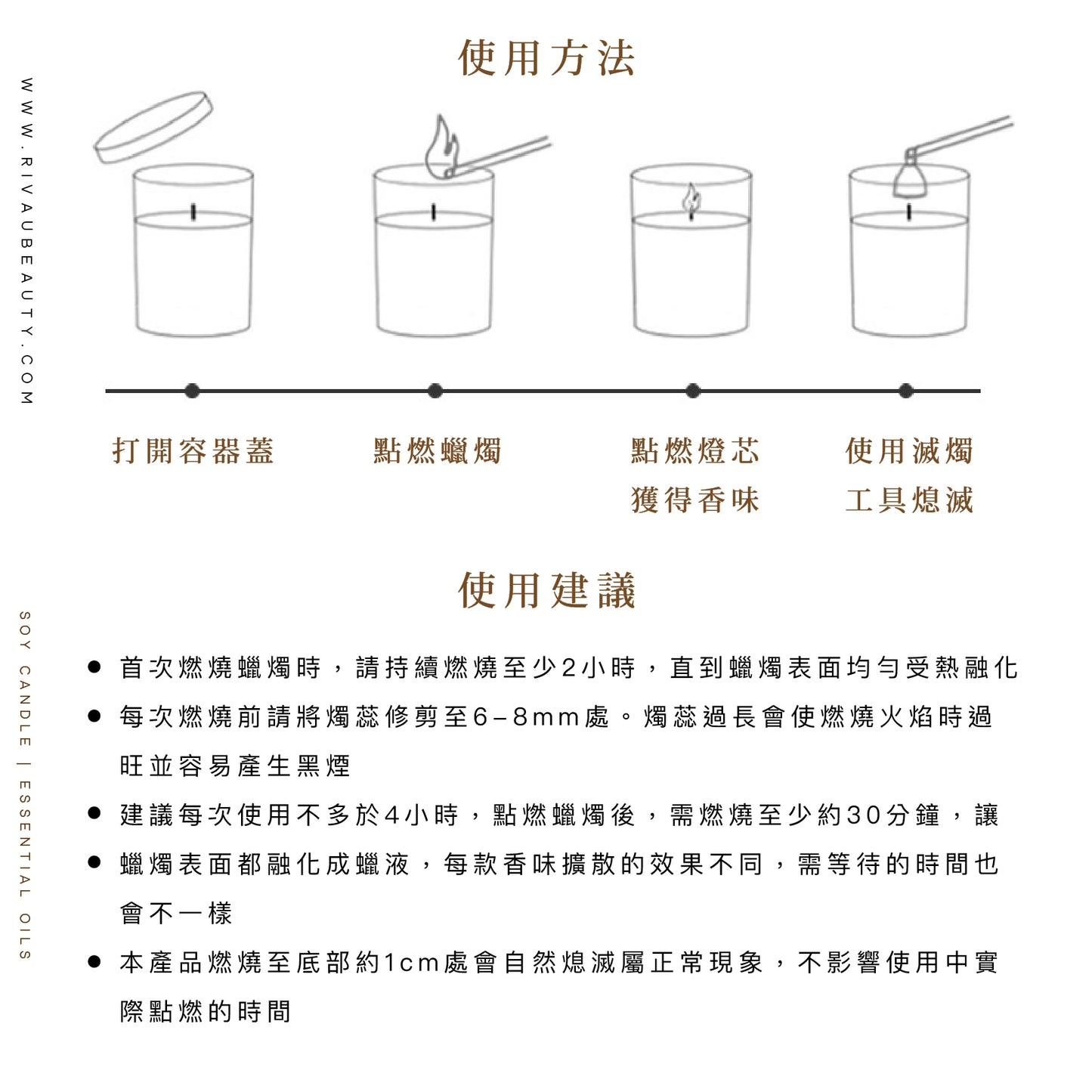 WWW.RIVAUBEAUTY.COM

使用方法

打開容器蓋

點燃蠟燭

點燃燈芯
獲得香味

使用滅燭
工具熄滅

使用建議

SOY CANDLE | ESSENTIAL OILS

● 首次燃燒蠟燭時，請持續燃燒至少2小時，直到蠟燭表面均勻受熱融化

● 每次燃燒前請將燭蕊修剪至6–8mm處。燭蕊過長會使燃燒火焰時過旺並容易產生黑煙

● 建議每次使用不多於4小時，點燃蠟燭後，需燃燒至少約30分鐘，讓

● 蠟燭表面都融化成蠟液，每款香味擴散的效果不同，需等待的時間也會不一樣

● 本產品燃燒至底部約1cm處會自然熄滅屬正常現象，不影響使用中實際點燃的時間