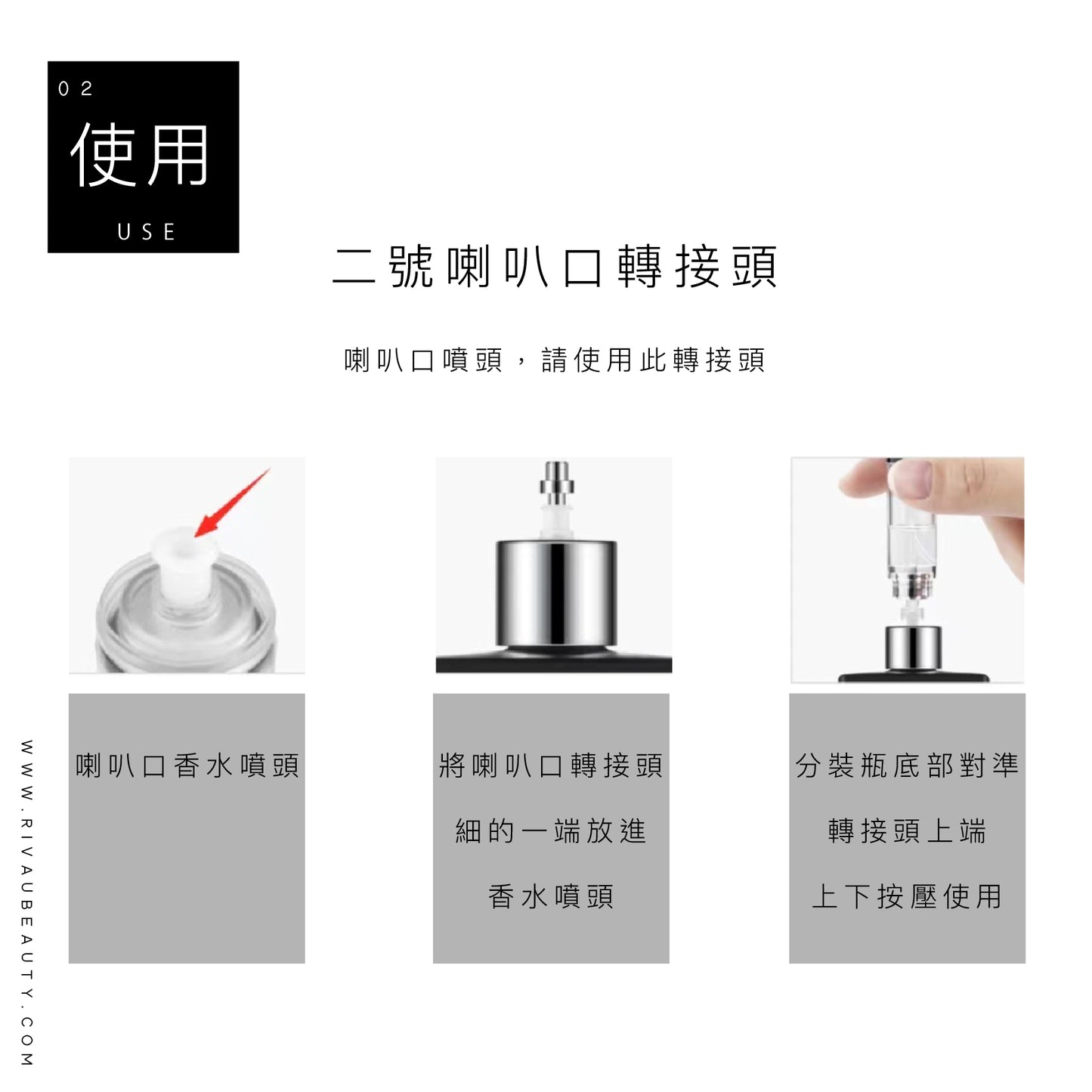 02
使用
USE

二號喇叭口轉接頭

喇叭口噴頭，請使用此轉接頭

喇叭口香水噴頭

將喇叭口轉接頭
細的一端放進
香水噴頭

分裝瓶底部對準
轉接頭上端
上下按壓使用

WWW.RIVAUBEAUTY.COM